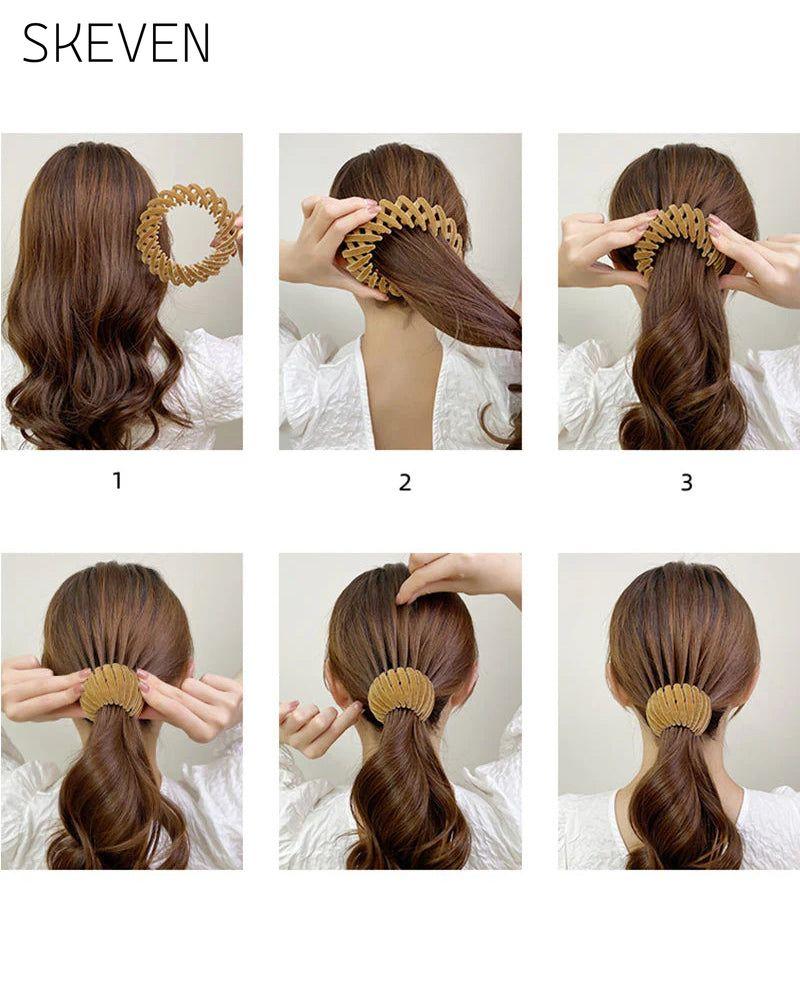 SKEVEN

1

2

3